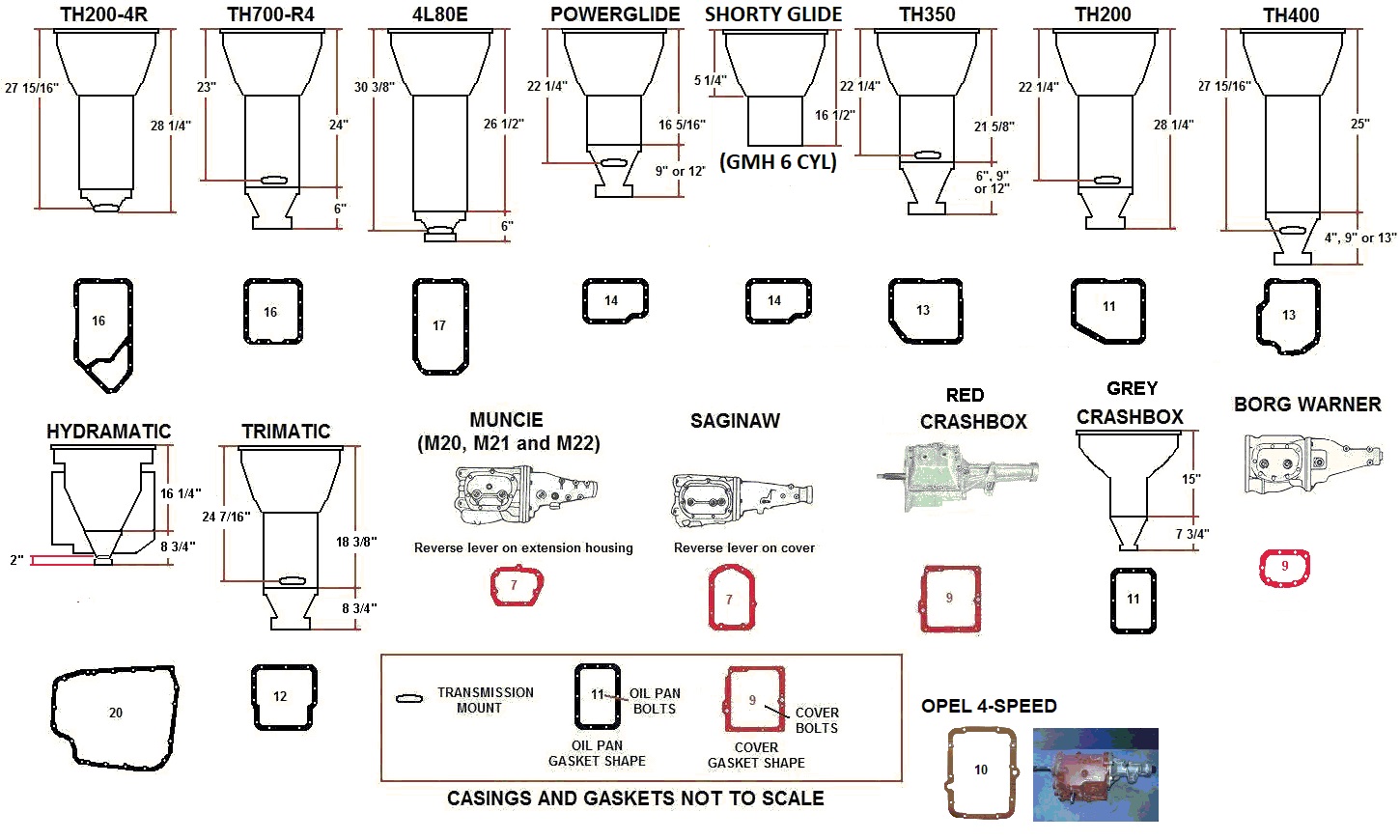 TH200-4R
27 15/16"
28 1/4"
16

TH700-R4
23"
24"
6"
16

4L80E
30 3/8"
26 1/2"
6"
17

POWERGLIDE
22 1/4"
16 5/16"
9" or 12"
14

SHORTY GLIDE
5 1/4"
16 1/2"
(GMH 6 CYL)
14

TH350
22 1/4"
21 5/8"
6", 9" or 12"
13

TH200
22 1/4"
28 1/4"
11

TH400
27 15/16"
25"
4", 9" or 13"
13

HYDRAMATIC
16 1/4"
8 3/4"
2"
20

TRIMATIC
24 7/16"
18 3/8"
8 3/4"
12

MUNCIE
(M20, M21 and M22)
Reverse lever on extension housing
7

SAGINAW
Reverse lever on cover
7

RED
CRASHBOX
9

GREY
CRASHBOX
15"
7 3/4"
11

BORG WARNER
9

TRANSMISSION MOUNT
11
OIL PAN BOLTS
OIL PAN GASKET SHAPE
9
COVER BOLTS
COVER GASKET SHAPE

CASINGS AND GASKETS NOT TO SCALE

OPEL 4-SPEED
10